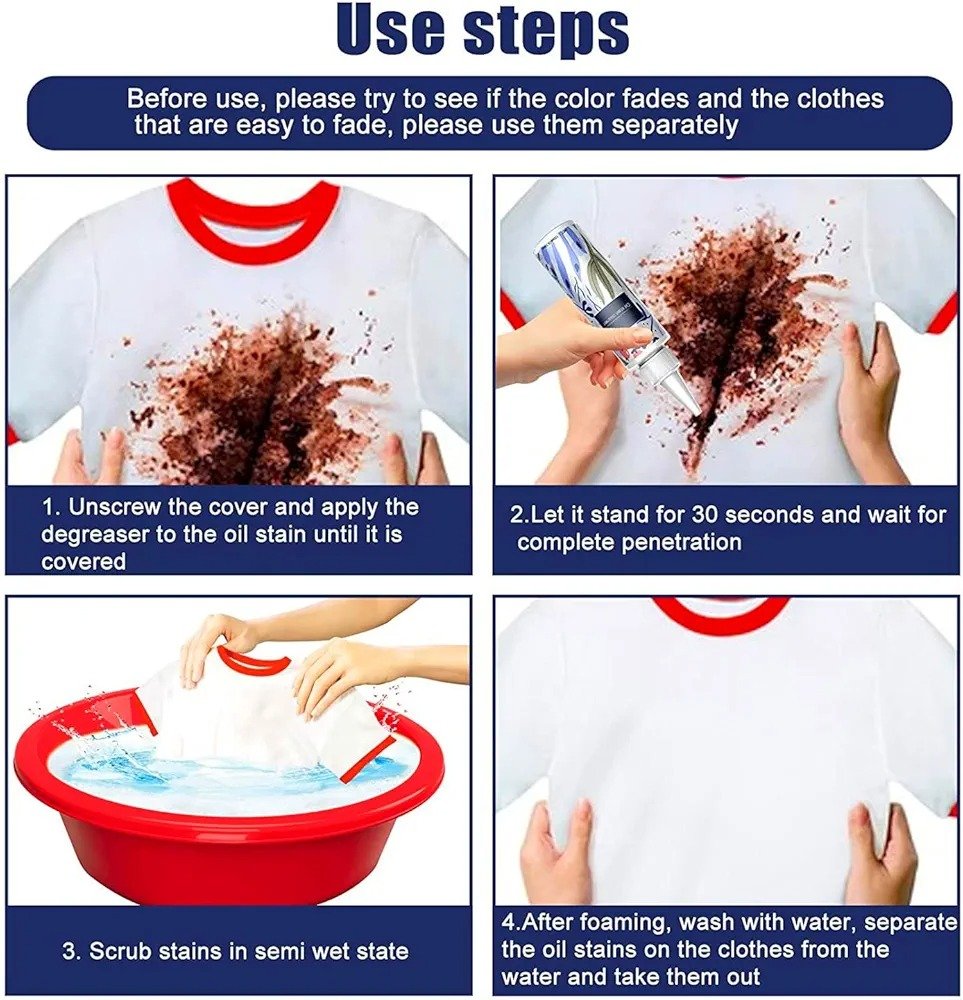 Use steps

Before use, please try to see if the color fades and the clothes that are easy to fade, please use them separately

1. Unscrew the cover and apply the degreaser to the oil stain until it is covered

2.Let it stand for 30 seconds and wait for complete penetration

3. Scrub stains in semi wet state

4.After foaming, wash with water, separate the oil stains on the clothes from the water and take them out